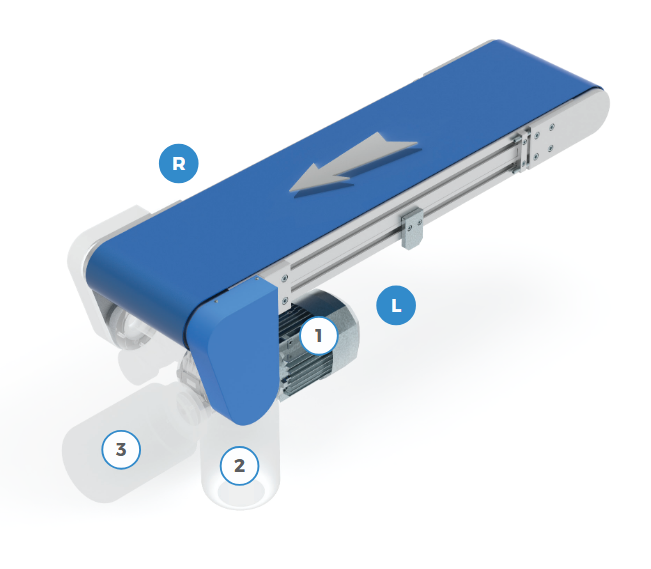 R

L

1

3

2